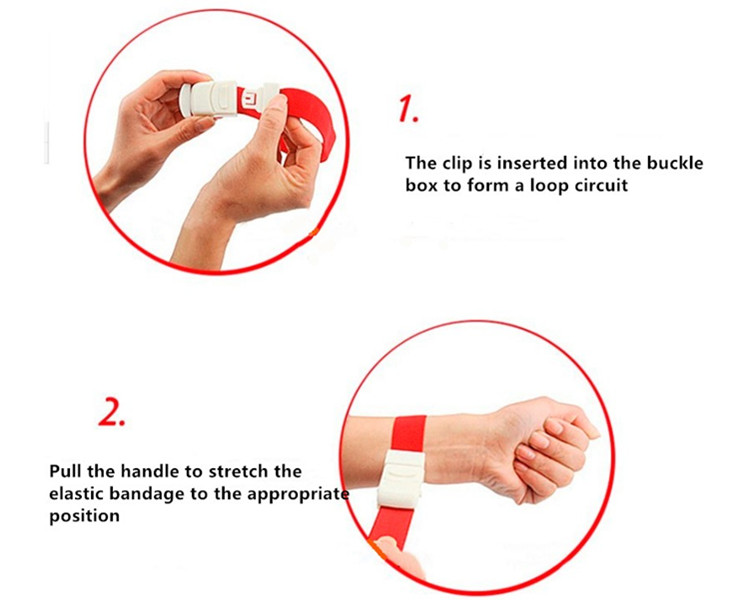 1.

The clip is inserted into the buckle box to form a loop circuit

2.

Pull the handle to stretch the elastic bandage to the appropriate position