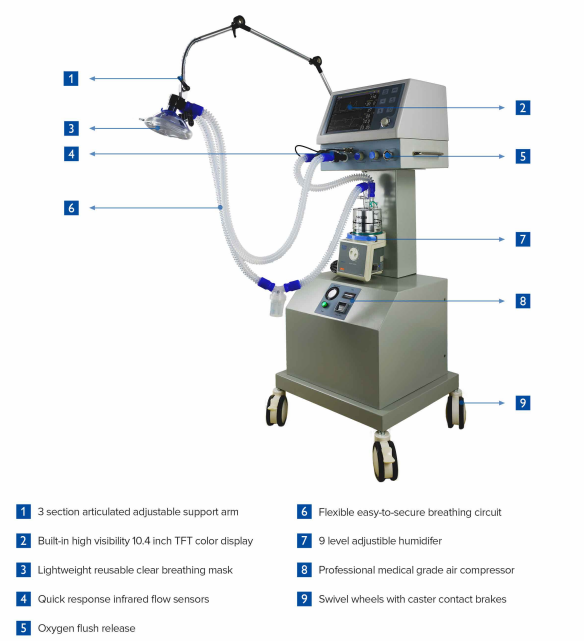 1
2
3
4
5
6
7
8
9

1 3 section articulated adjustable support arm

2 Built-in high visibility 10.4 inch TFT color display

3 Lightweight reusable clear breathing mask

4 Quick response infrared flow sensors

5 Oxygen flush release

6 Flexible easy-to-secure breathing circuit

7 9 level adjustible humidifer

8 Professional medical grade air compressor

9 Swivel wheels with caster contact brakes