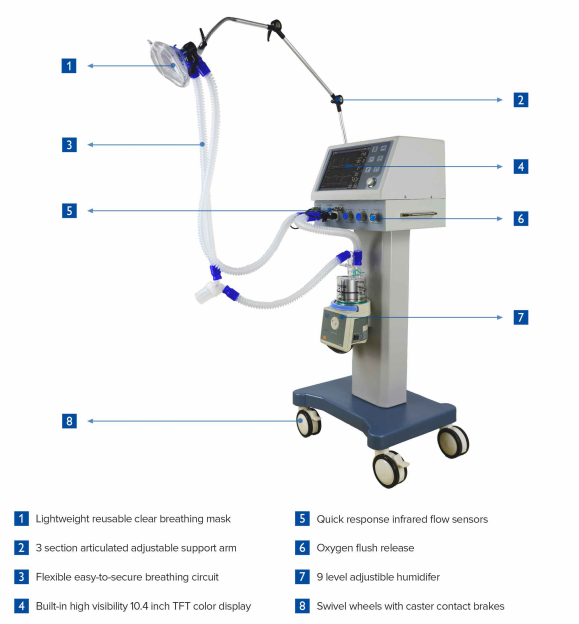 1
2
3
4
5
6
7
8

1 Lightweight reusable clear breathing mask

2 3 section articulated adjustable support arm

3 Flexible easy-to-secure breathing circuit

4 Built-in high visibility 10.4 inch TFT color display

5 Quick response infrared flow sensors

6 Oxygen flush release

7 9 level adjustible humidifer

8 Swivel wheels with caster contact brakes