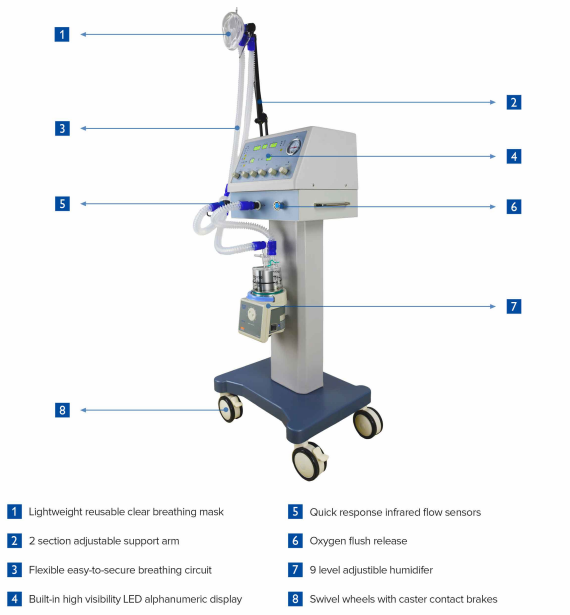 1

2

3

4

5

6

7

8

1 Lightweight reusable clear breathing mask

2 2 section adjustable support arm

3 Flexible easy-to-secure breathing circuit

4 Built-in high visibility LED alphanumeric display

5 Quick response infrared flow sensors

6 Oxygen flush release

7 9 level adjustible humidifer

8 Swivel wheels with caster contact brakes