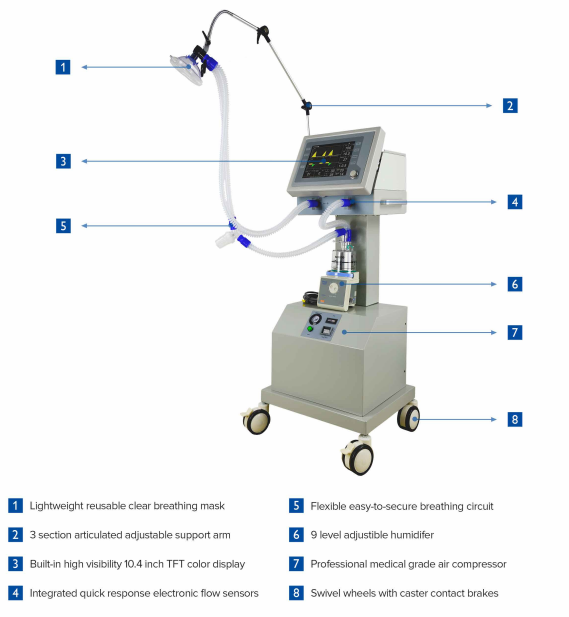 1

2

3

4

5

6

7

8

1 Lightweight reusable clear breathing mask

2 3 section articulated adjustable support arm

3 Built-in high visibility 10.4 inch TFT color display

4 Integrated quick response electronic flow sensors

5 Flexible easy-to-secure breathing circuit

6 9 level adjustible humidifer

7 Professional medical grade air compressor

8 Swivel wheels with caster contact brakes