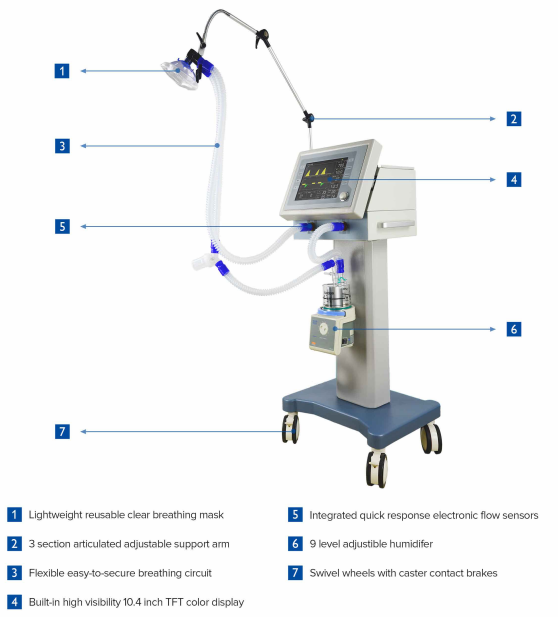 1

2

3

4

5

6

7

1 Lightweight reusable clear breathing mask

2 3 section articulated adjustable support arm

3 Flexible easy-to-secure breathing circuit

4 Built-in high visibility 10.4 inch TFT color display

5 Integrated quick response electronic flow sensors

6 9 level adjustible humidifer

7 Swivel wheels with caster contact brakes