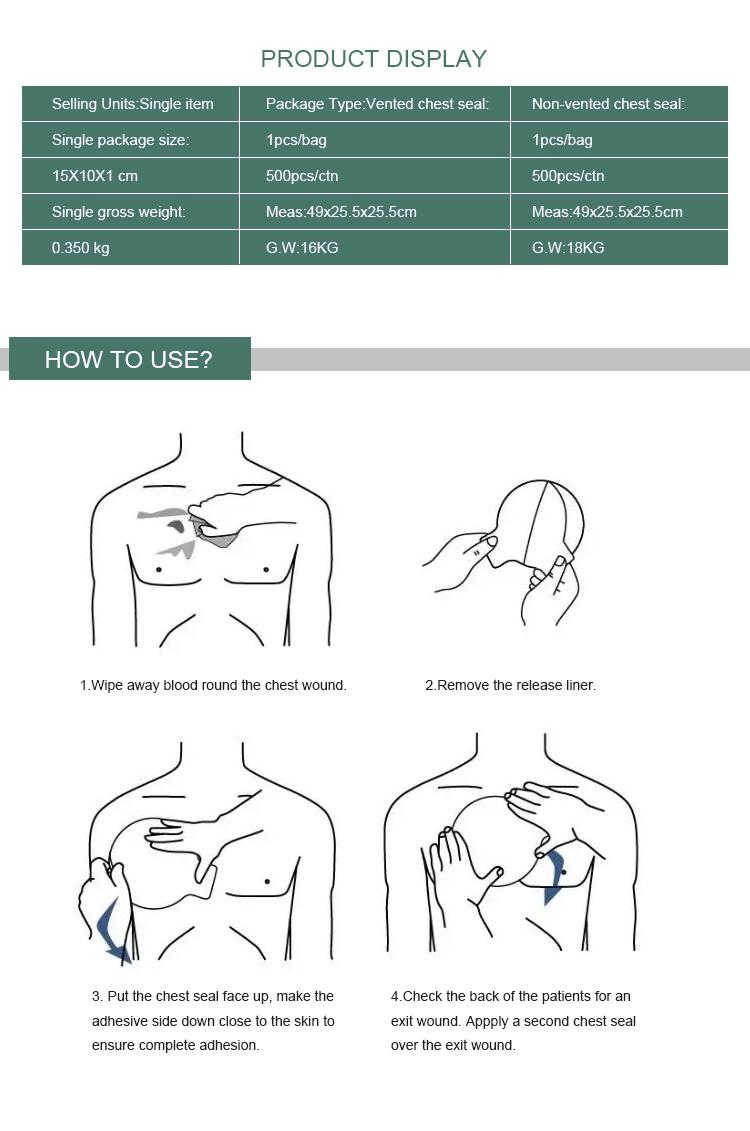 PRODUCT DISPLAY

| Selling Units:Single item | Package Type:Vented chest seal: | Non-vented chest seal: |
|---|---|---|
| Single package size: | 1pcs/bag | 1pcs/bag |
| 15X10X1 cm | 500pcs/ctn | 500pcs/ctn |
| Single gross weight: | Meas:49x25.5x25.5cm | Meas:49x25.5x25.5cm |
| 0.350 kg | G.W:16KG | G.W:18KG |

HOW TO USE?

1.Wipe away blood round the chest wound.

2.Remove the release liner.

3. Put the chest seal face up, make the adhesive side down close to the skin to ensure complete adhesion.

4.Check the back of the patients for an exit wound. Appply a second chest seal over the exit wound.